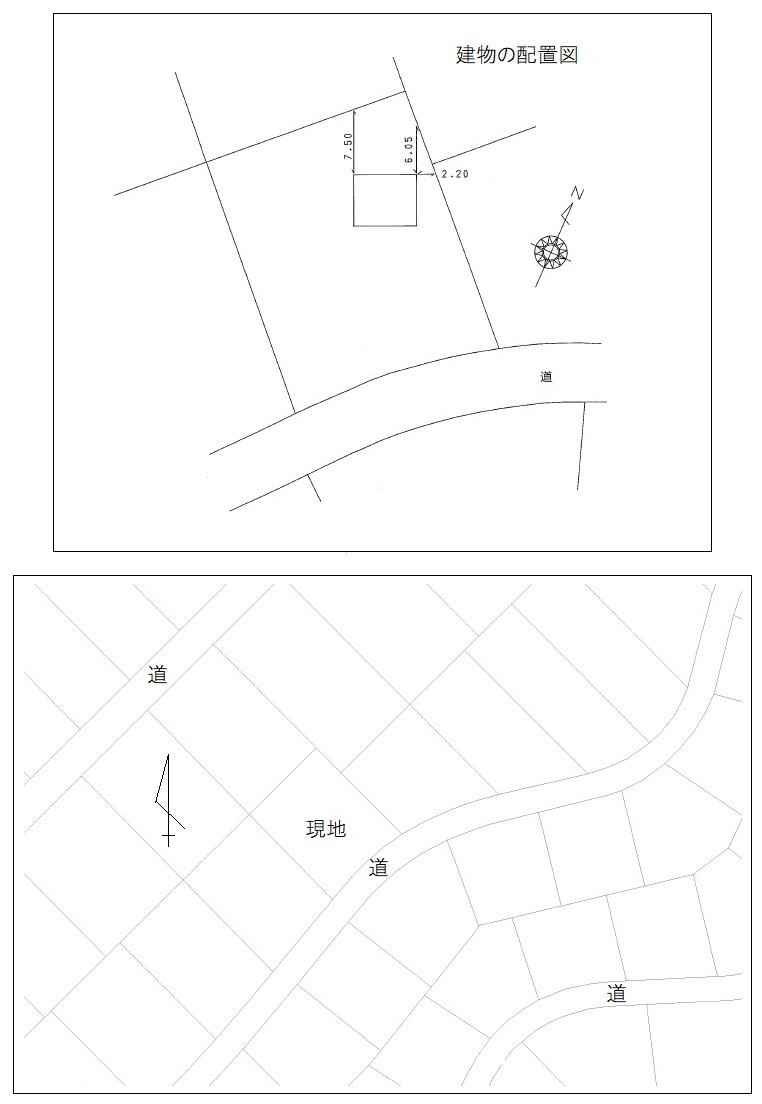 建物の配置図

7.50

6.05

2.20

N

道

道

現地

道

道